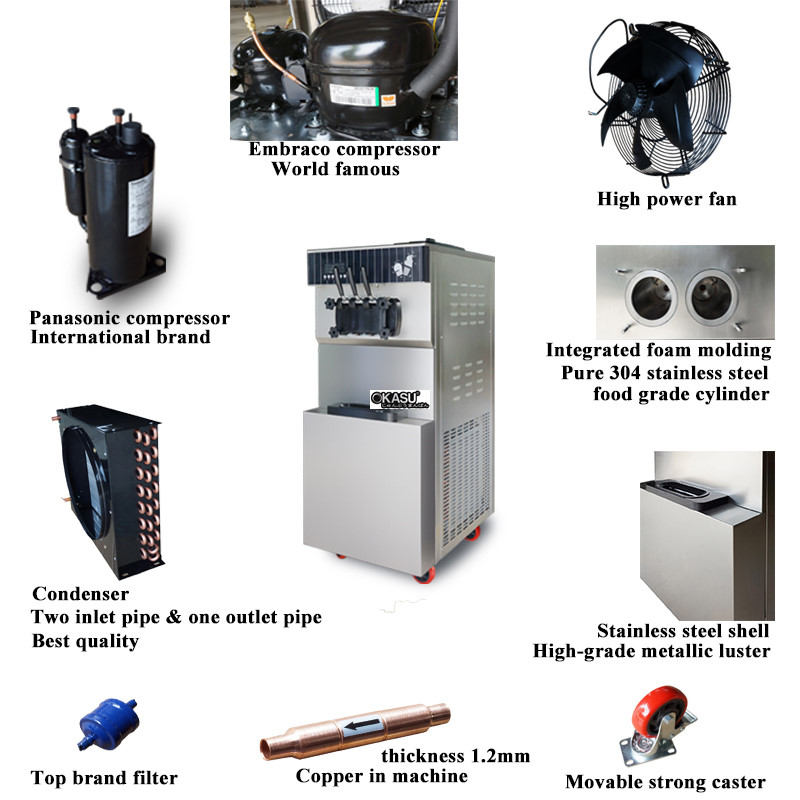 Embraco compressor
World famous

High power fan

Panasonic compressor
International brand

OKASU

Integrated foam molding
Pure 304 stainless steel
food grade cylinder

Condenser
Two inlet pipe & one outlet pipe
Best quality

Stainless steel shell
High-grade metallic luster

Top brand filter

thickness 1.2mm
Copper in machine

Movable strong caster